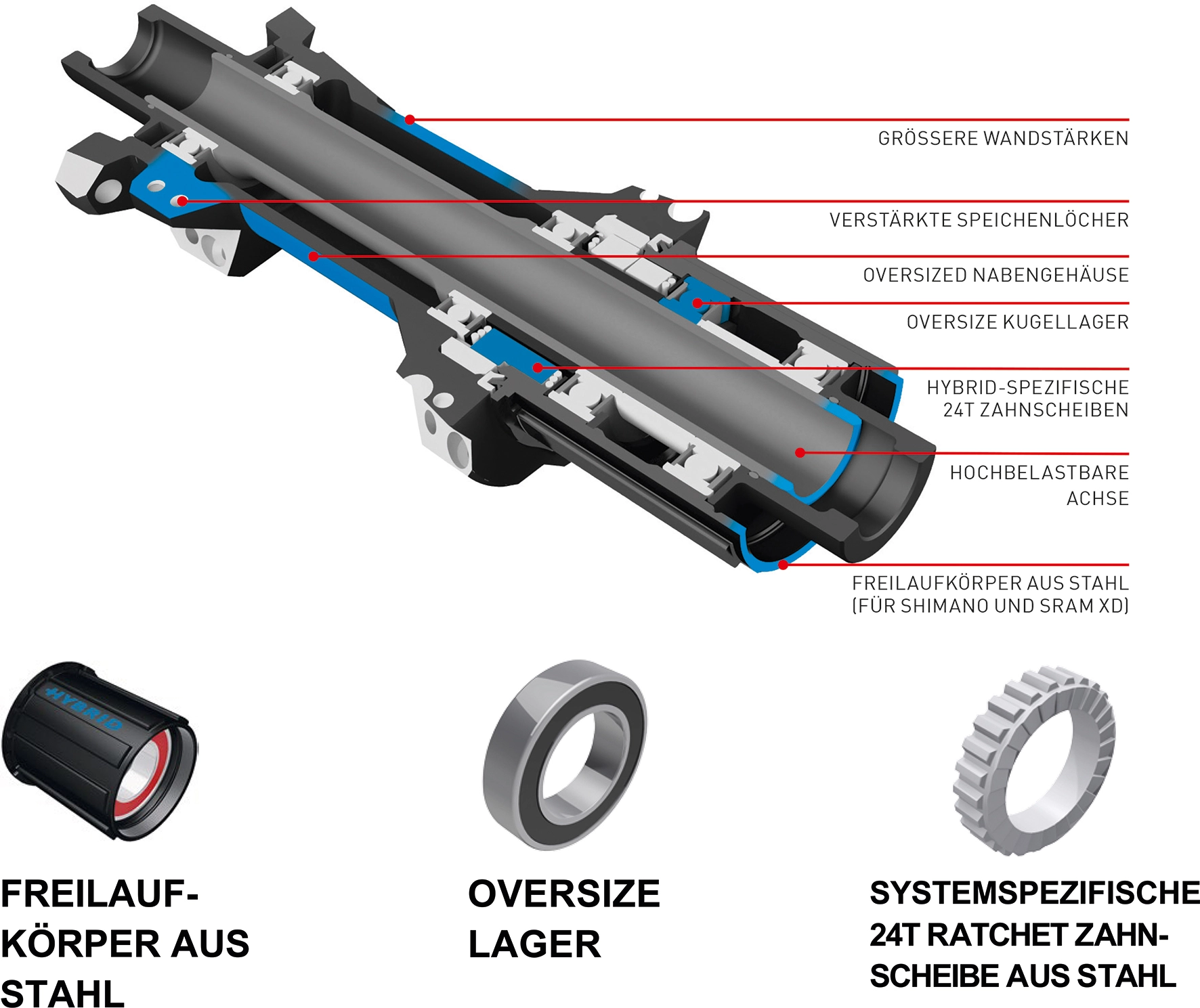 GRÖSSERE WANDSTÄRKEN

VERSTÄRKTE SPEICHENLÖCHER

OVERSIZED NABENGEHÄUSE

OVERSIZE KUGELLAGER

HYBRID-SPEZIFISCHE 24T ZAHNSCHEIBEN

HOCHBELASTBARE ACHSE

FREILAUFKÖRPER AUS STAHL (FÜR SHIMANO UND SRAM XD)

HYBRID

FREILAUFKÖRPER AUS STAHL

OVERSIZE LAGER

SYSTEMSPEZIFISCHE 24T RATCHET ZAHNSCHEIBE AUS STAHL